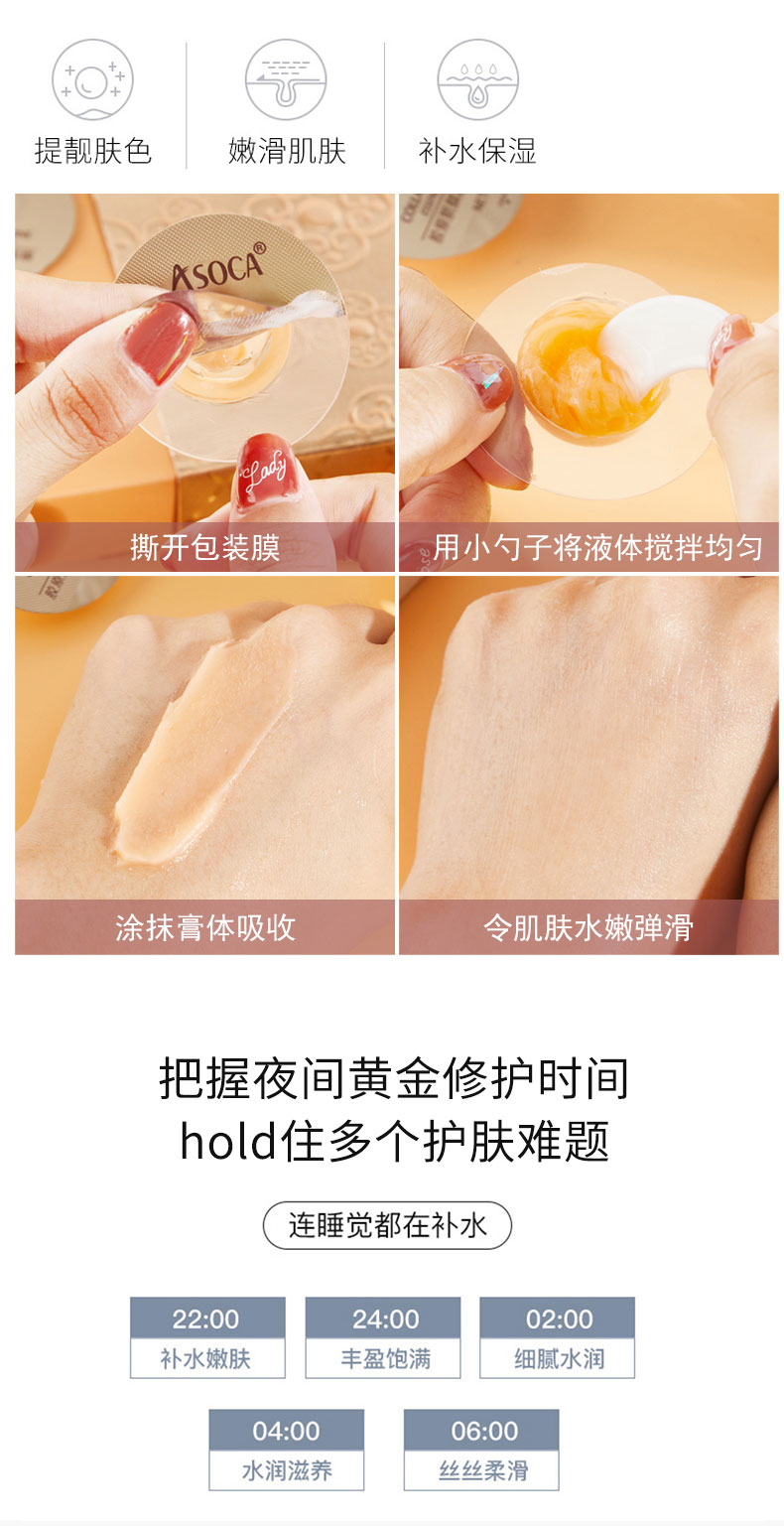 提靓肤色

嫩滑肌肤

补水保湿

ASOCA®

Lady

撕开包装膜

用小勺子将液体搅拌均匀

涂抹膏体吸收

令肌肤水嫩弹滑

把握夜间黄金修护时间
hold住多个护肤难题

连睡觉都在补水

22:00
补水嫩肤

24:00
丰盈饱满

02:00
细腻水润

04:00
水润滋养

06:00
丝丝柔滑