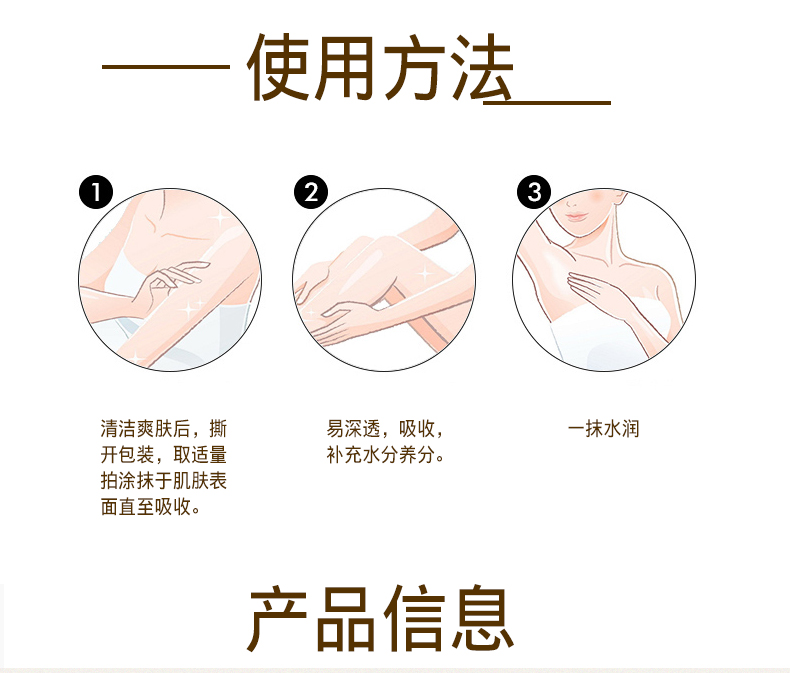 使用方法

1

2

3

清洁爽肤后，撕开包装，取适量拍涂抹于肌肤表面直至吸收。

易深透，吸收，补充水分养分。

一抹水润

产品信息