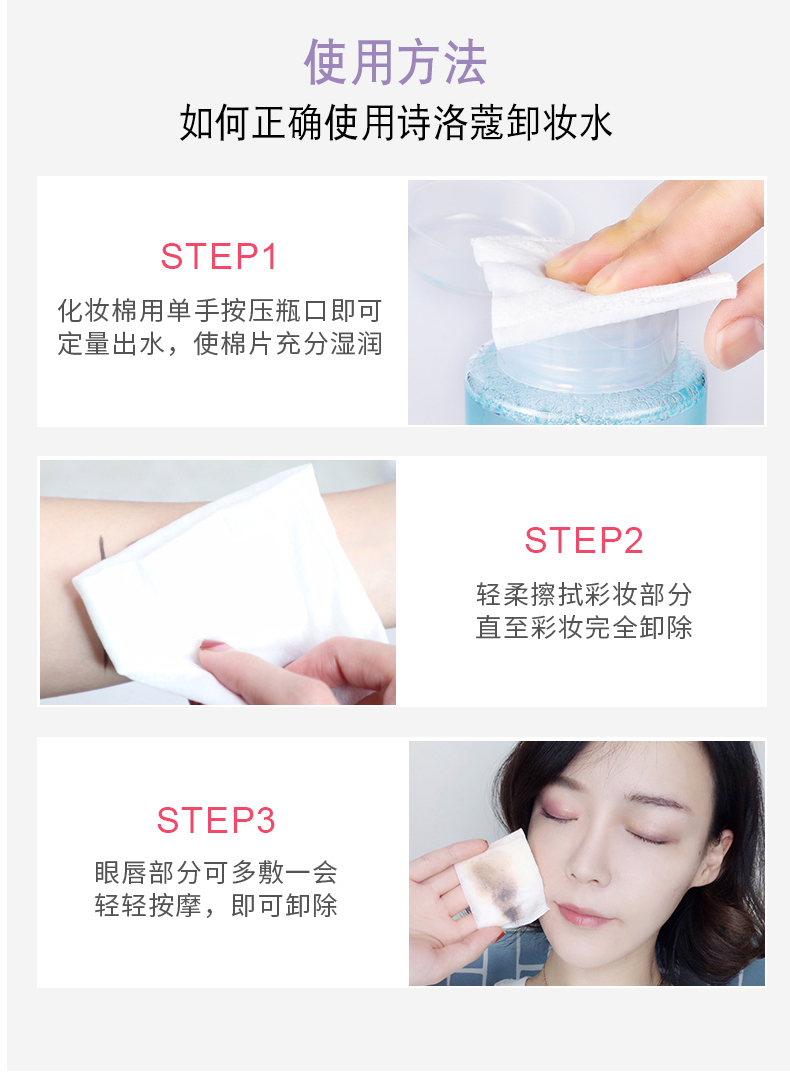 使用方法

如何正确使用诗洛蔻卸妆水

STEP1

化妆棉用单手按压瓶口即可定量出水，使棉片充分湿润

STEP2

轻柔擦拭彩妆部分直至彩妆完全卸除

STEP3

眼唇部分可多敷一会轻轻按摩，即可卸除