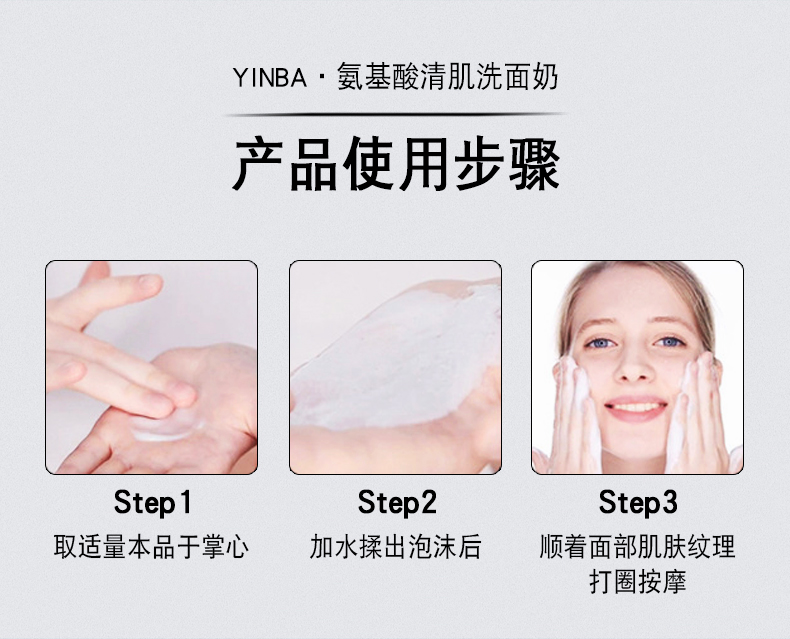 YINBA · 氨基酸清肌洗面奶

产品使用步骤

Step1
取适量本品于掌心

Step2
加水揉出泡沫后

Step3
顺着面部肌肤纹理打圈按摩