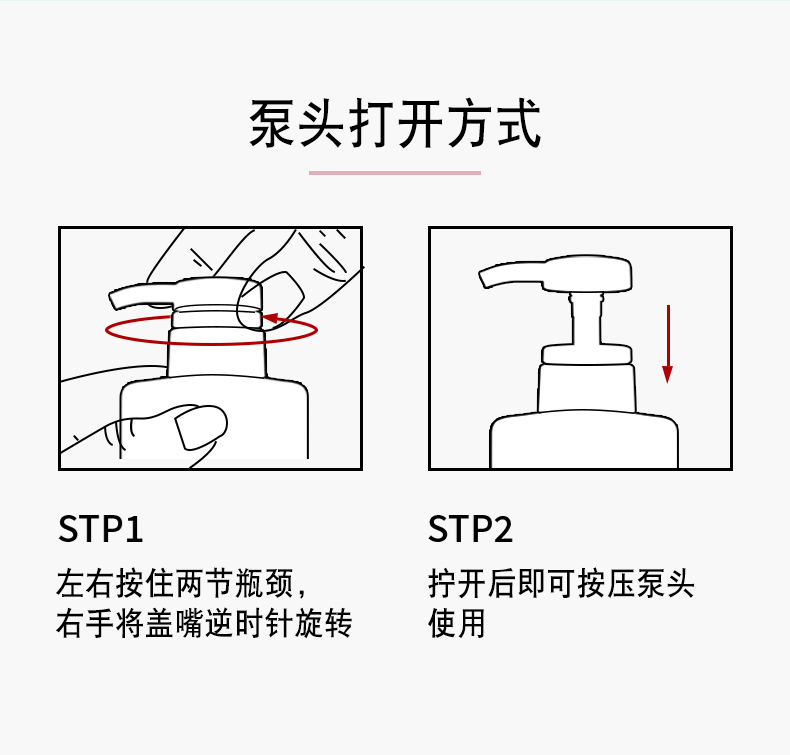 泵头打开方式

STP1

左右按住两节瓶颈，右手将盖嘴逆时针旋转

STP2

拧开后即可按压泵头使用